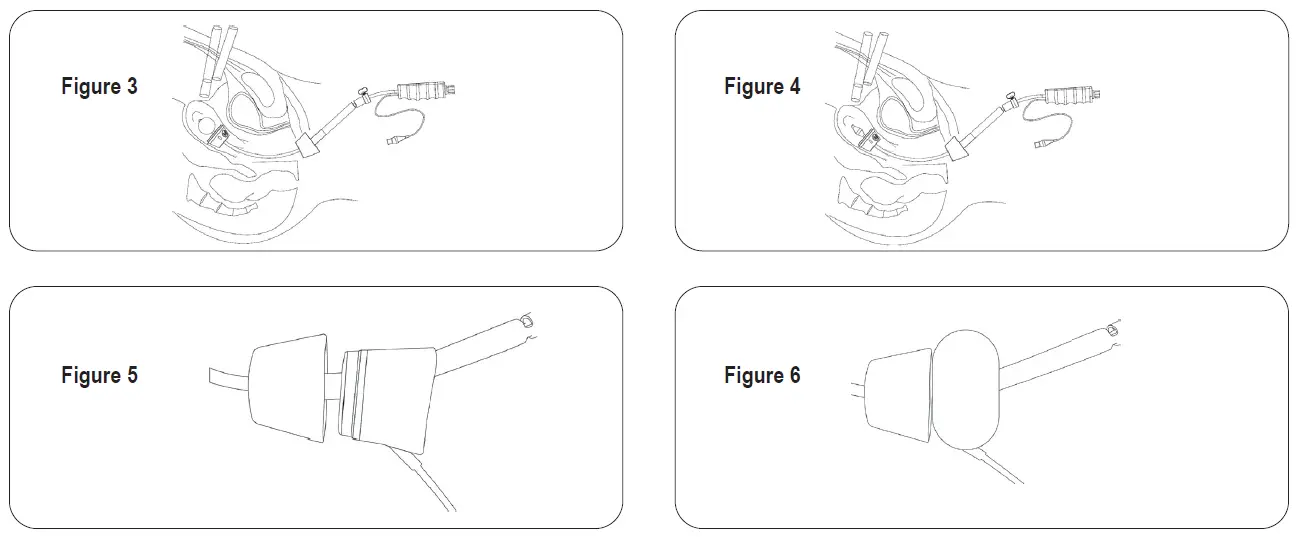 Figure 3

Figure 4

Figure 5

Figure 6