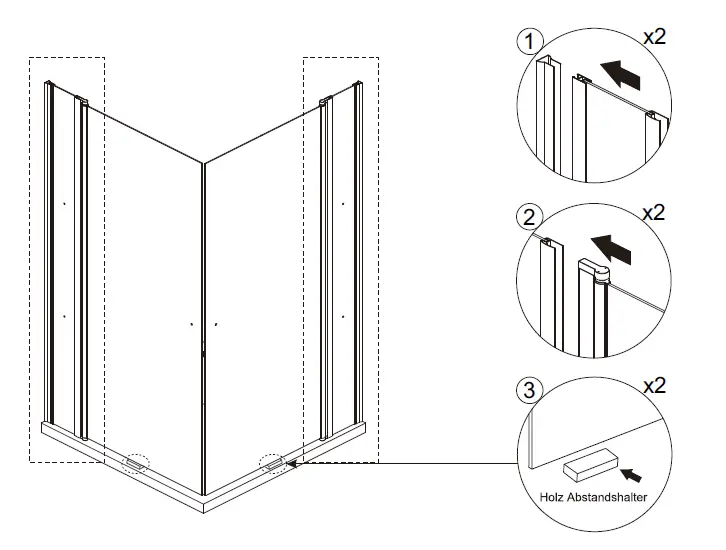 1
x2

2
x2

3
x2

Holz Abstandshalter