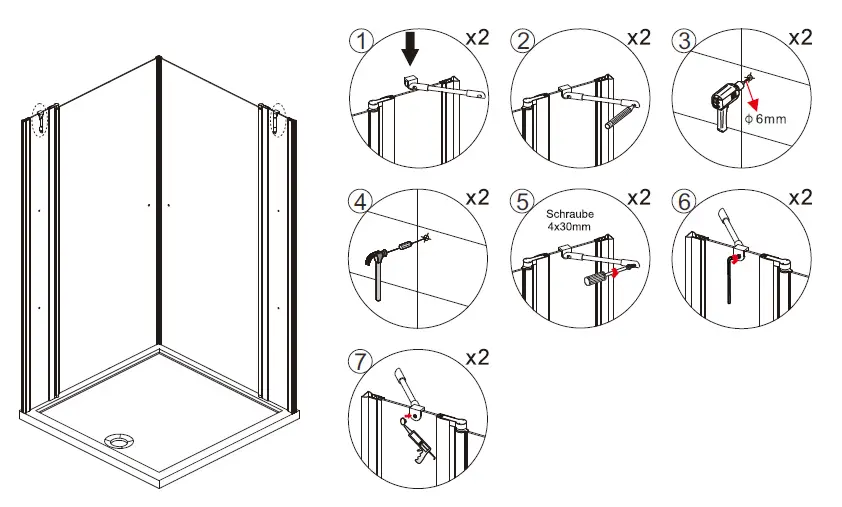 1 x2
2 x2
3 x2
Φ 6mm
4 x2
5 x2
Schraube 4x30mm
6 x2
7 x2