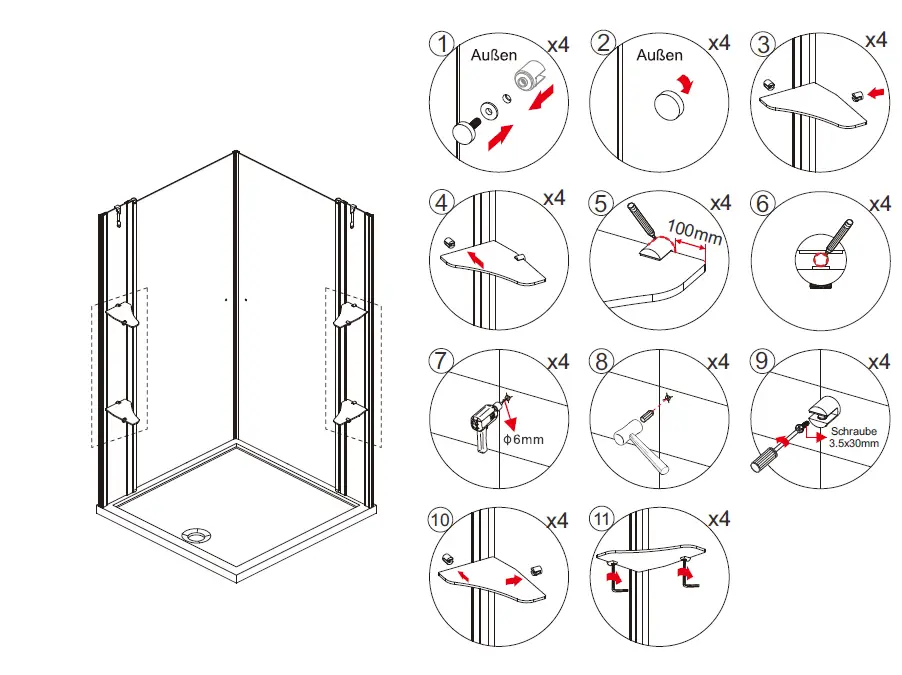 1 Außen x4
2 Außen x4
3 x4
4 x4
5 100mm x4
6 x4
7 ϕ6mm x4
8 x4
9 Schraube 3.5x30mm x4
10 x4
11 x4