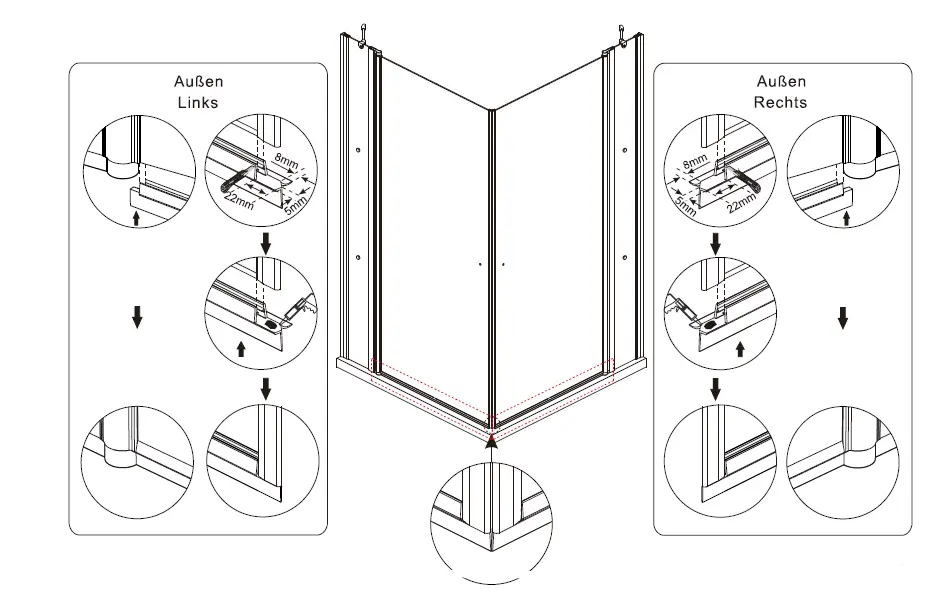 Außen
Links

8mm
22mm
5mm

Außen
Rechts

8mm
5mm
22mm