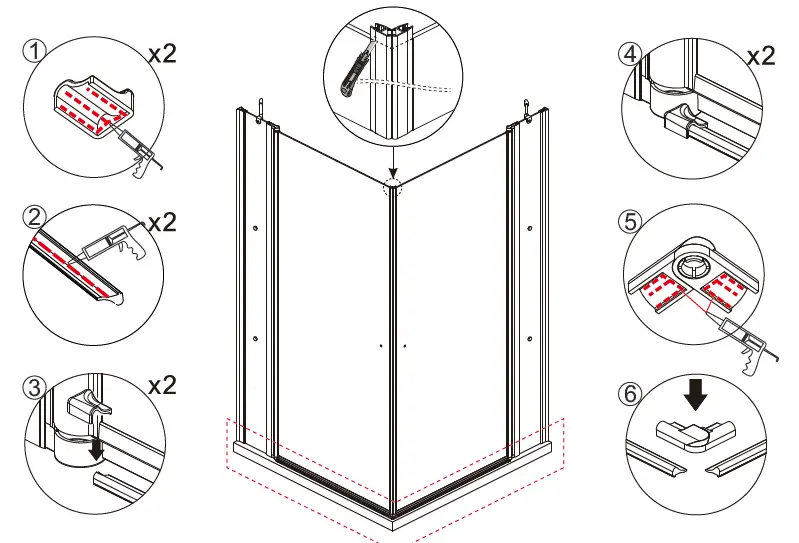 1 x2
2 x2
3 x2
4 x2
5
6