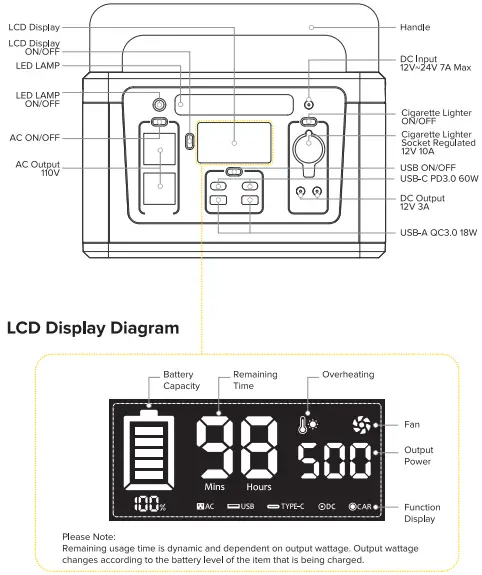 LCD Display
LCD Display ON/OFF
LED LAMP
LED LAMP ON/OFF
AC ON/OFF
AC Output 110V
Handle
DC Input 12V~24V 7A Max
Cigarette Lighter ON/OFF
Cigarette Lighter Socket Regulated 12V 10A
USB ON/OFF
USB-C PD3.0 60W
DC Output 12V 3A
USB-A QC3.0 18W

LCD Display Diagram

Battery Capacity
Remaining Time
Overheating
Fan
Output Power
Function Display

98
Mins Hours
500
100%
AC USB TYPE-C DC CAR

Please Note:
Remaining usage time is dynamic and dependent on output wattage. Output wattage changes according to the battery level of the item that is being charged.