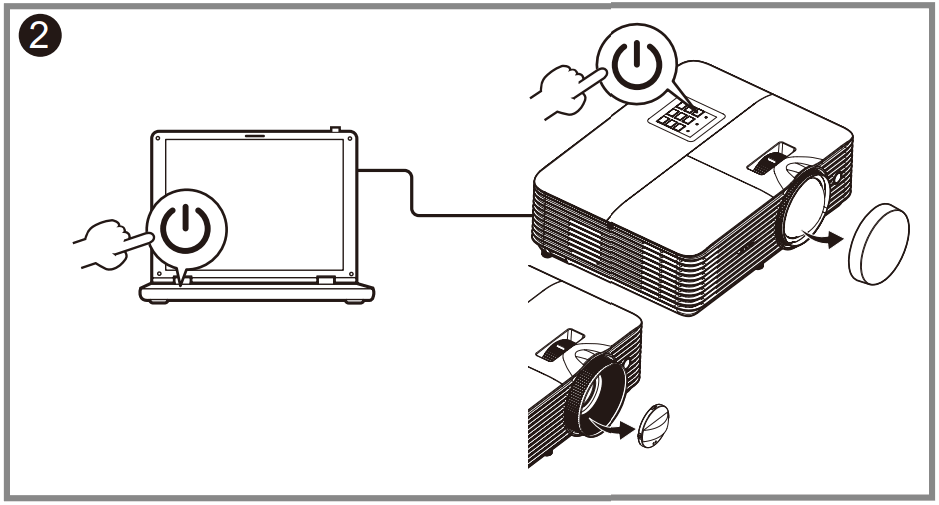 2