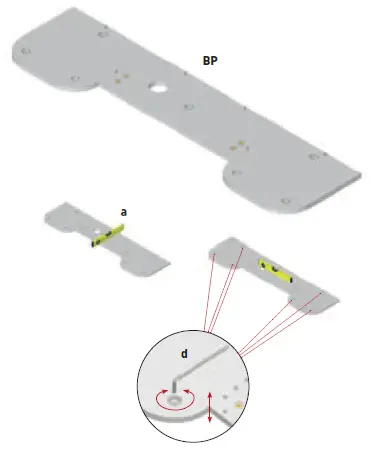 BP

a

d