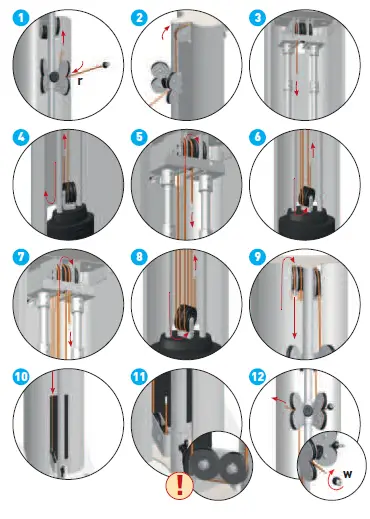 1
r
2
3
4
5
6
7
8
9
10
11
!
12
w