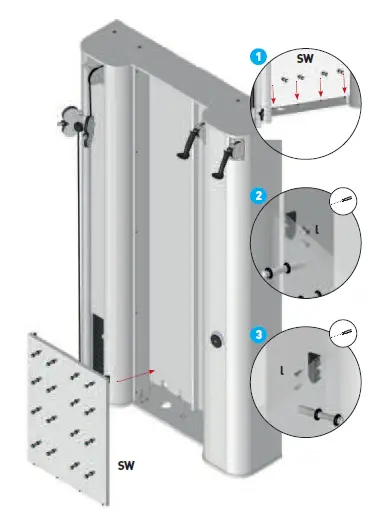 1
SW
2
l
3
l
SW