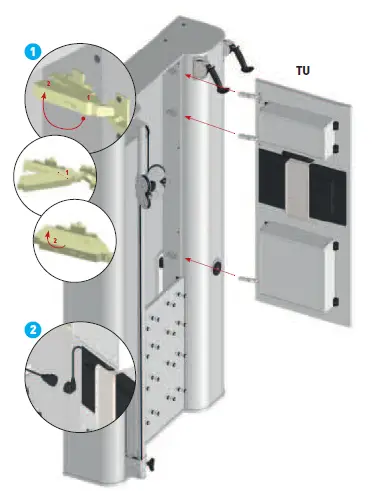 1
2
1
1
2
TU
2