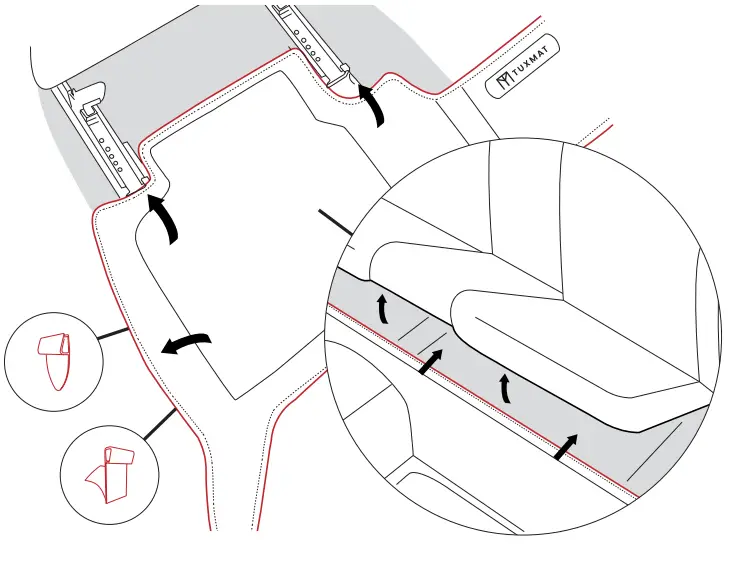 TUXMAT