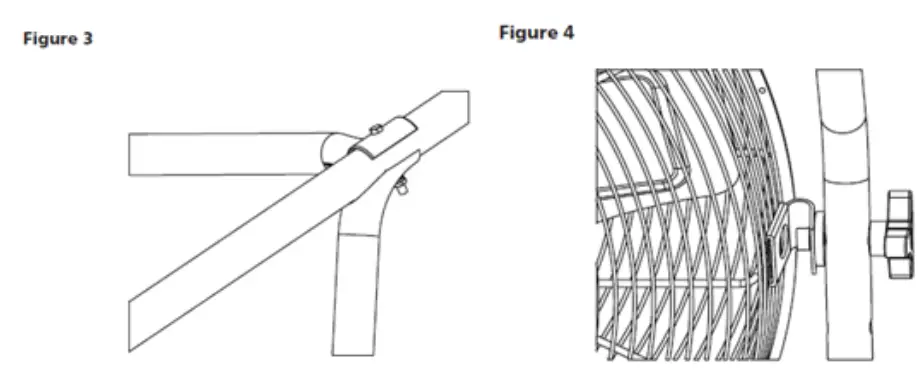 Figure 3

Figure 4