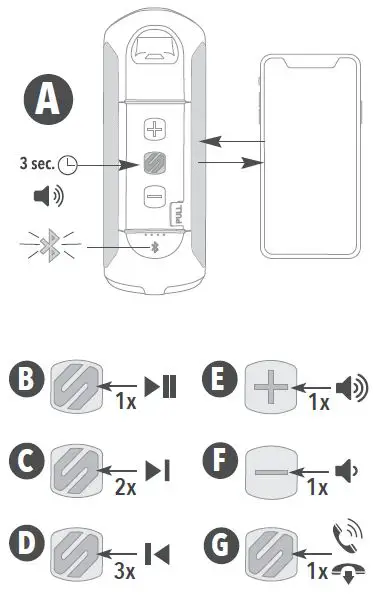 A

3 sec.

PULL

B
1x

C
2x

D
3x

E
1x

F
1x

G
1x