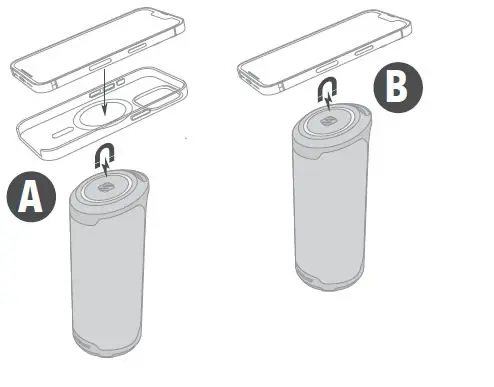 A

B