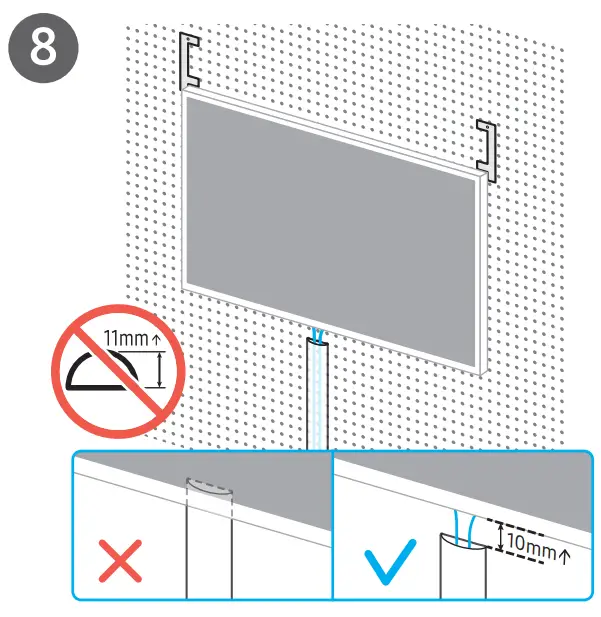 8

11mm↑

10mm↑