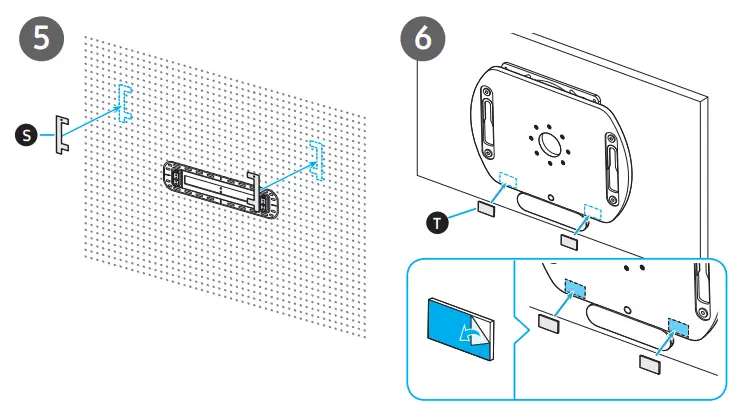 5

S

6

T