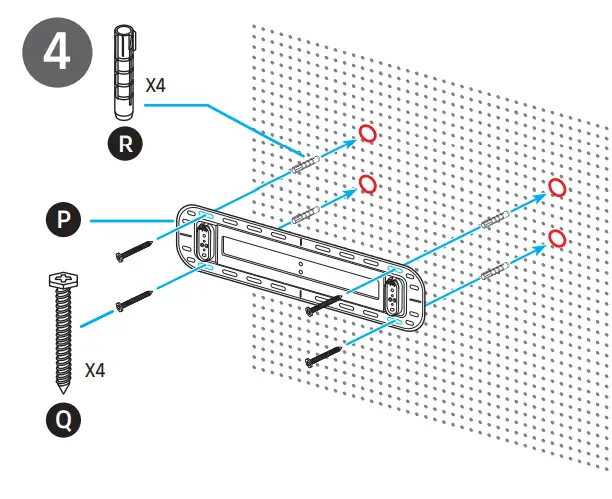 4

X4

R

P

X4

Q