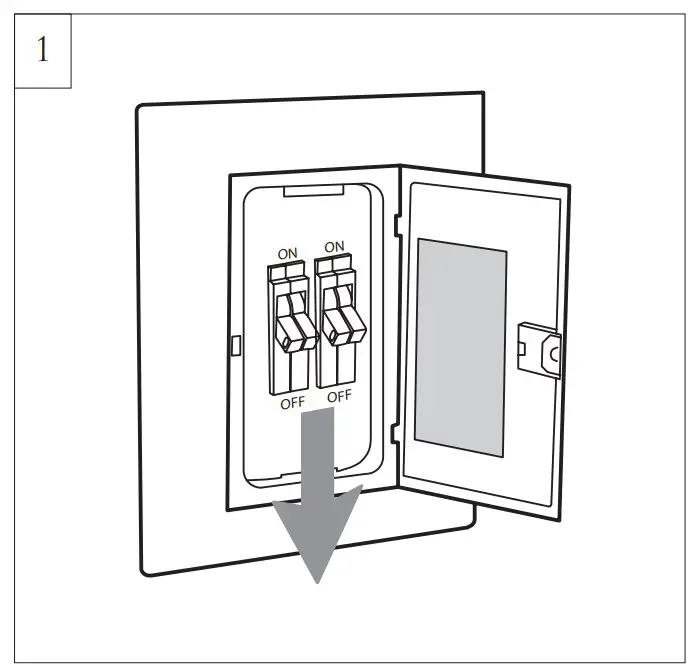 1

ON ON

OFF OFF