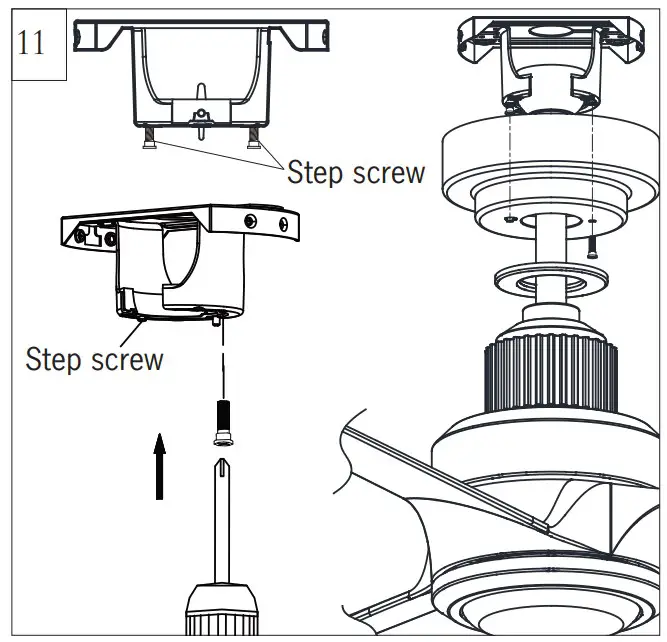 11

Step screw

Step screw