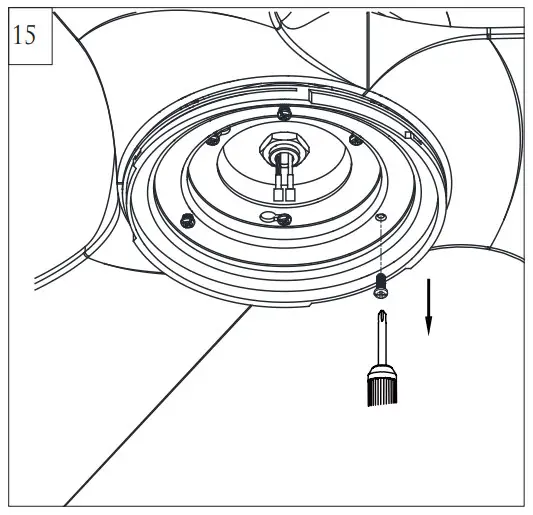 15