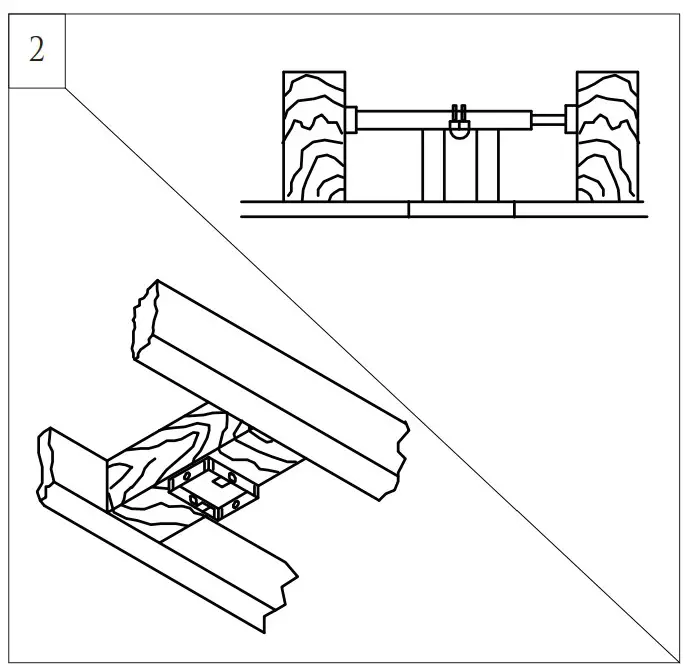 2