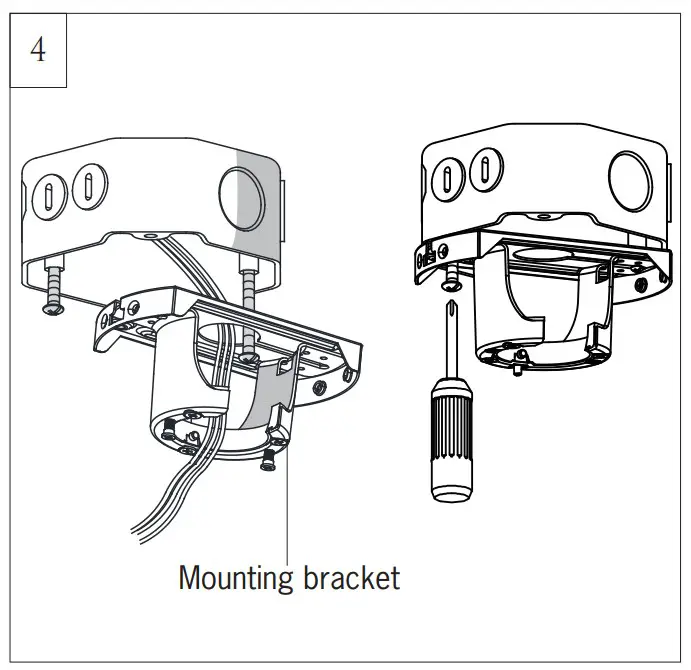 4

Mounting bracket