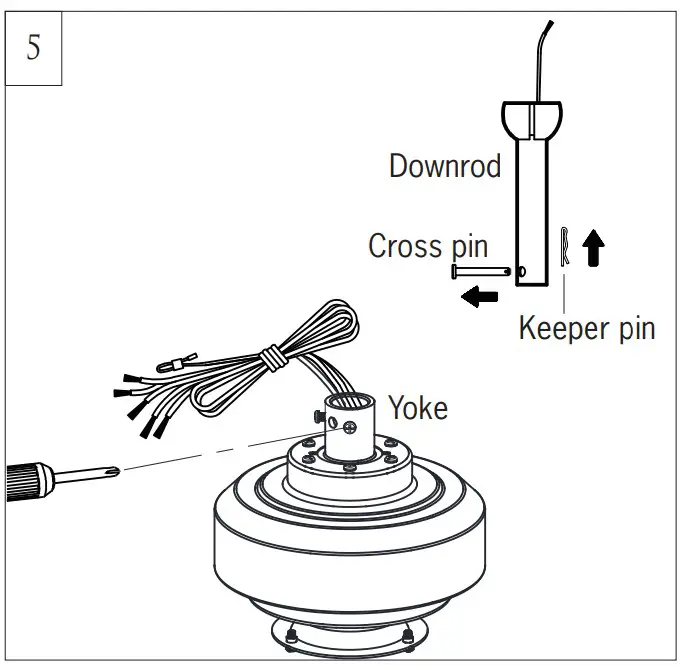 5

Downrod

Cross pin

Keeper pin

Yoke