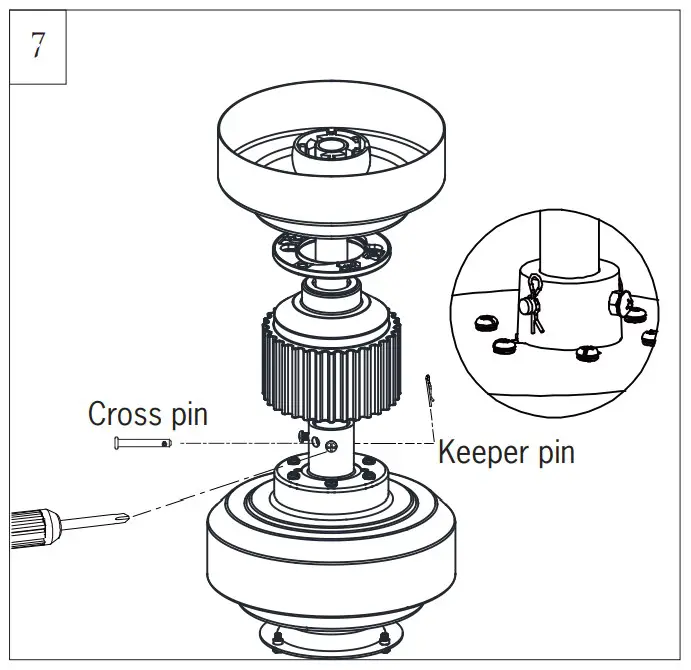 7

Cross pin

Keeper pin