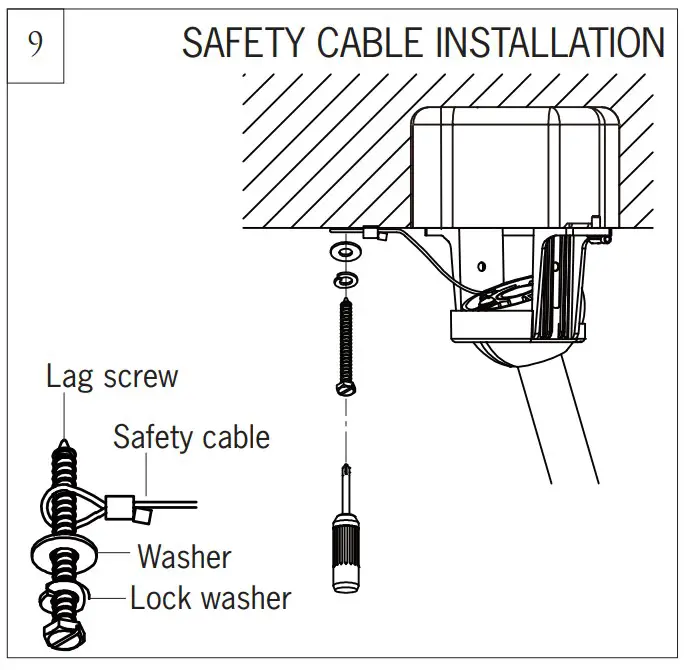 9

SAFETY CABLE INSTALLATION

Lag screw

Safety cable

Washer

Lock washer