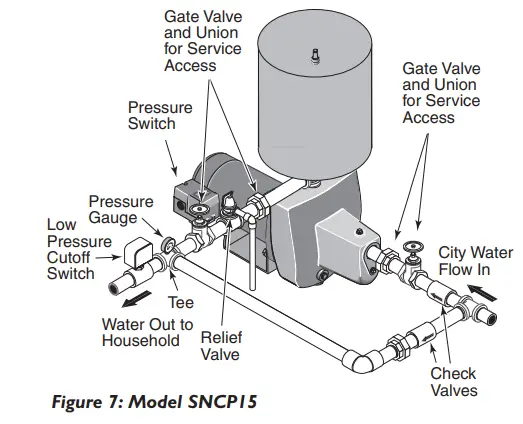 Gate Valve and Union for Service Access

Gate Valve and Union for Service Access

Pressure Switch

Pressure Gauge

Low Pressure Cutoff Switch

City Water Flow In

Tee

Water Out to Household

Relief Valve

Check Valves

Figure 7: Model SNCP15