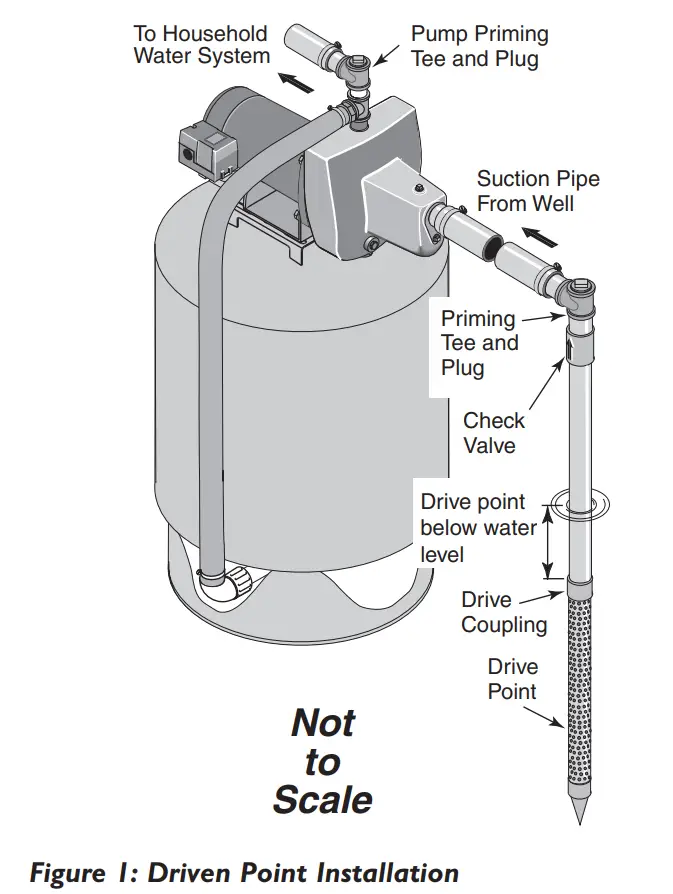 To Household Water System

Pump Priming Tee and Plug

Suction Pipe From Well

Priming Tee and Plug

Check Valve

Drive point below water level

Drive Coupling

Drive Point

Not to Scale

Figure 1: Driven Point Installation