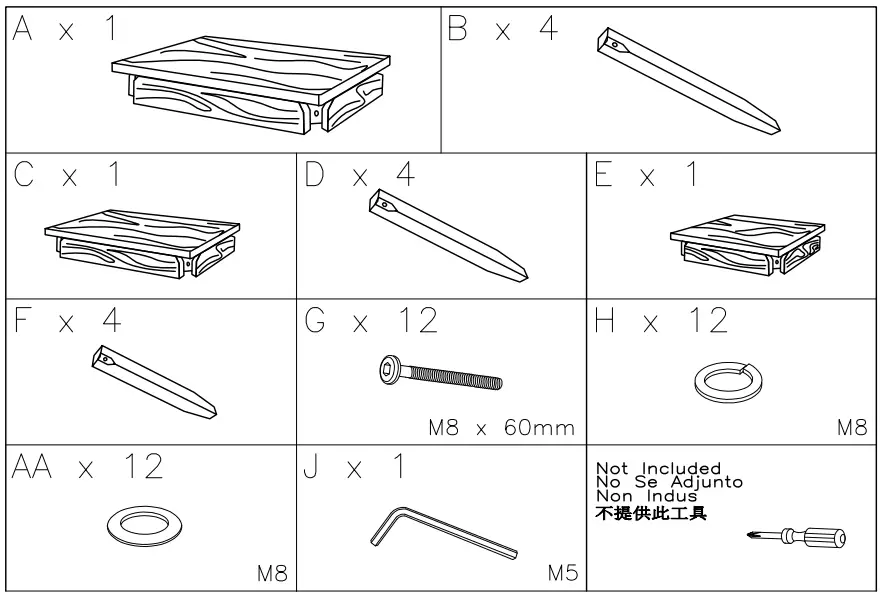 A x 1

B x 4

C x 1

D x 4

E x 1

F x 4

G x 12

M8 x 60mm

H x 12

M8

AA x 12

M8

J x 1

M5

Not Included
No Se Adjunto
Non Indus
不提供此工具