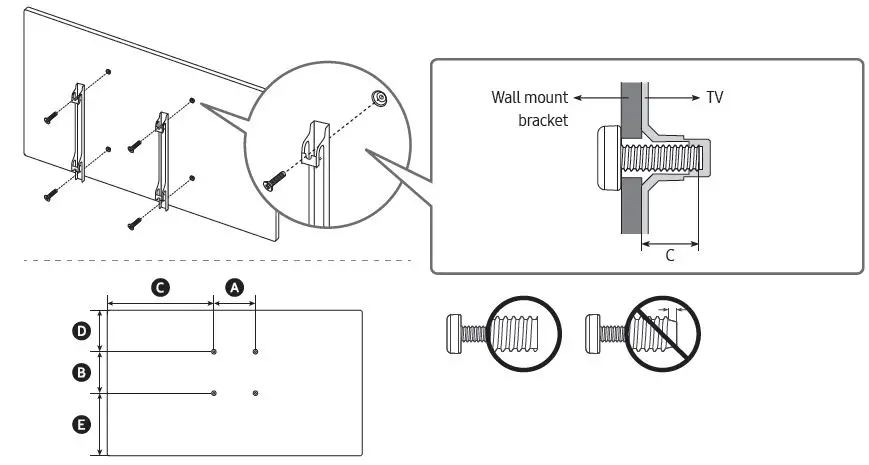 Wall mount bracket

TV

C

C

A

D

B

E