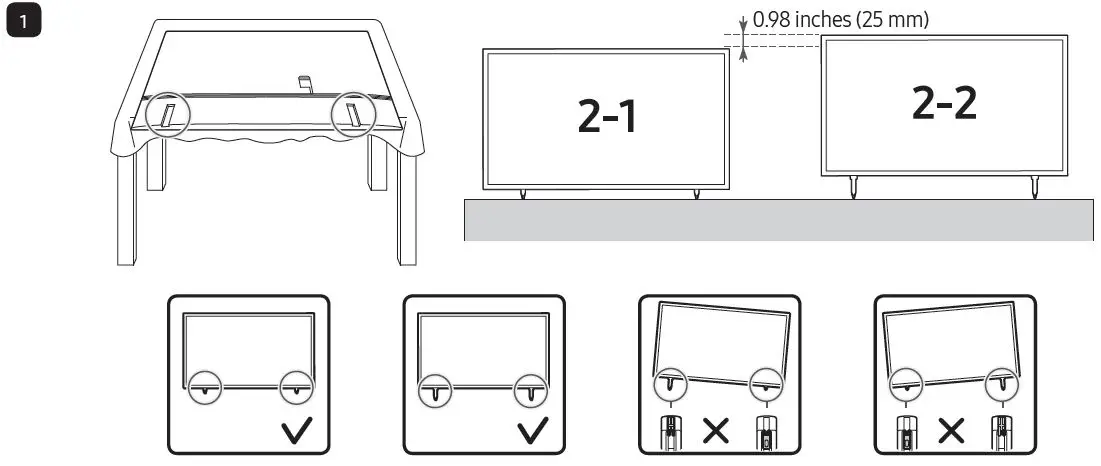 1

0.98 inches (25 mm)

2-1

2-2