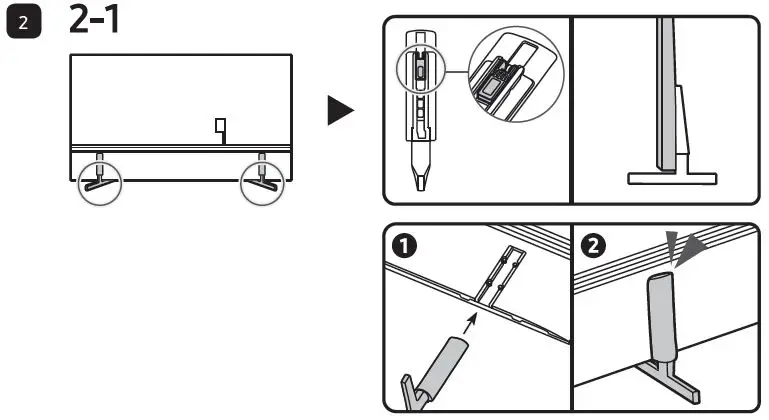 2 2-1

1

2