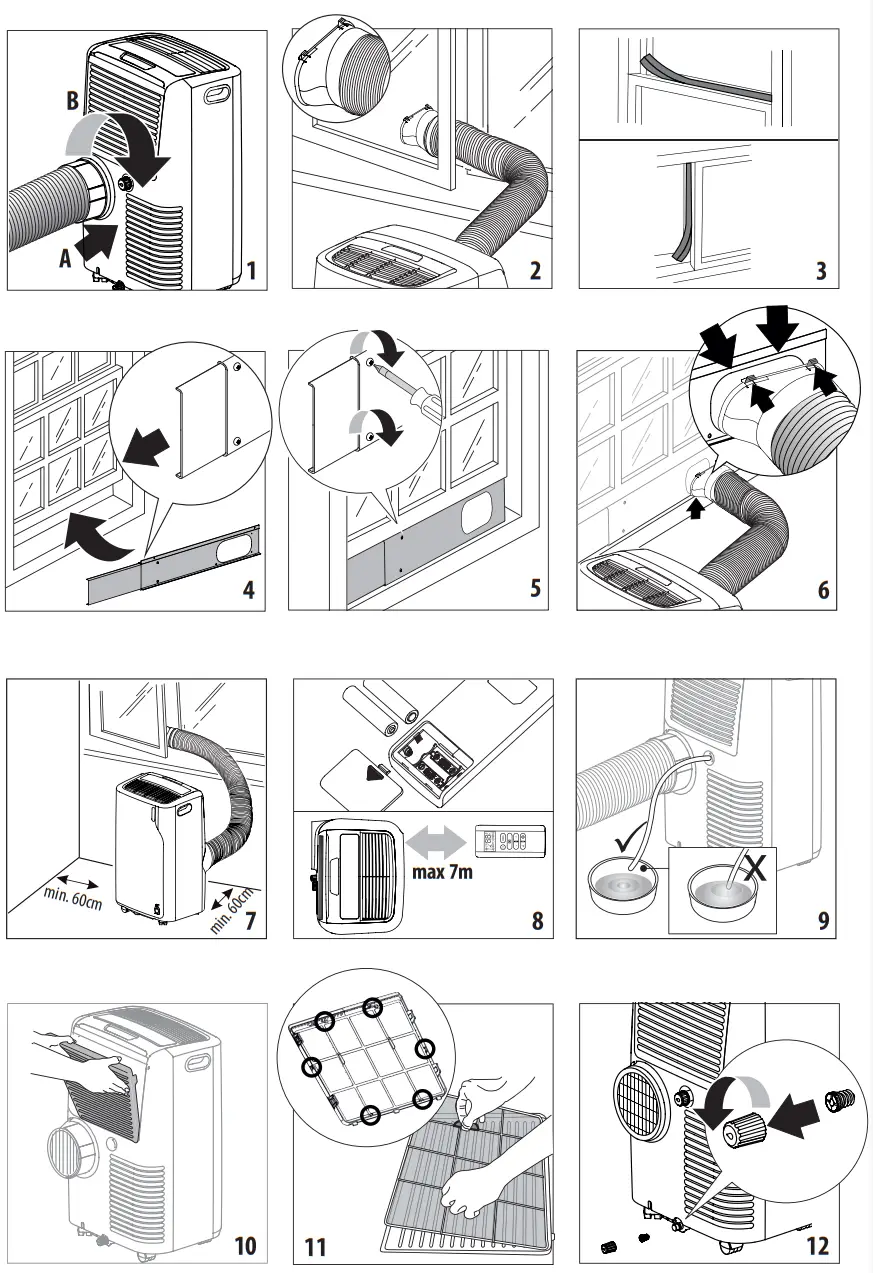 B
A
1

2

3

4

5

6

min. 60cm
min. 60cm
7

max 7m
8

9

10

11

12