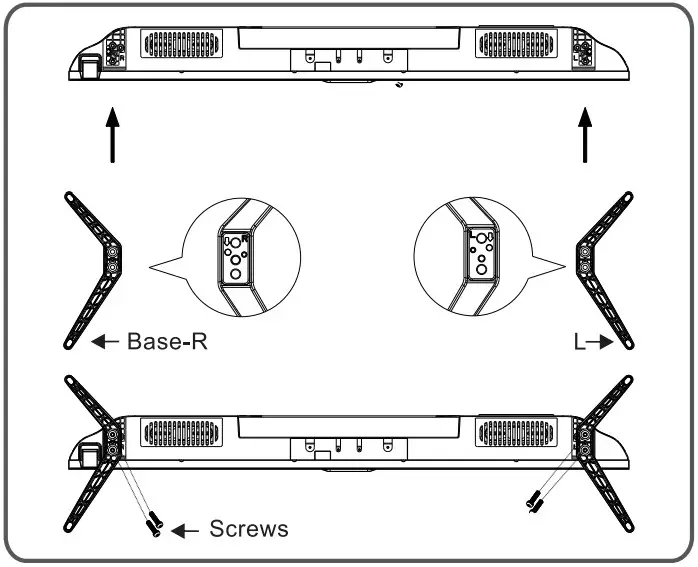 R

L

R

L

Base-R

L

Screws