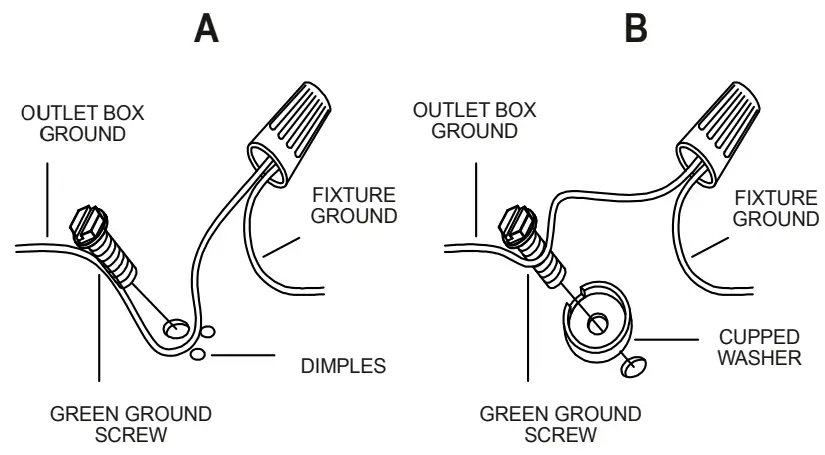 A

OUTLET BOX GROUND

FIXTURE GROUND

DIMPLES

GREEN GROUND SCREW

B

OUTLET BOX GROUND

FIXTURE GROUND

CUPPED WASHER

GREEN GROUND SCREW