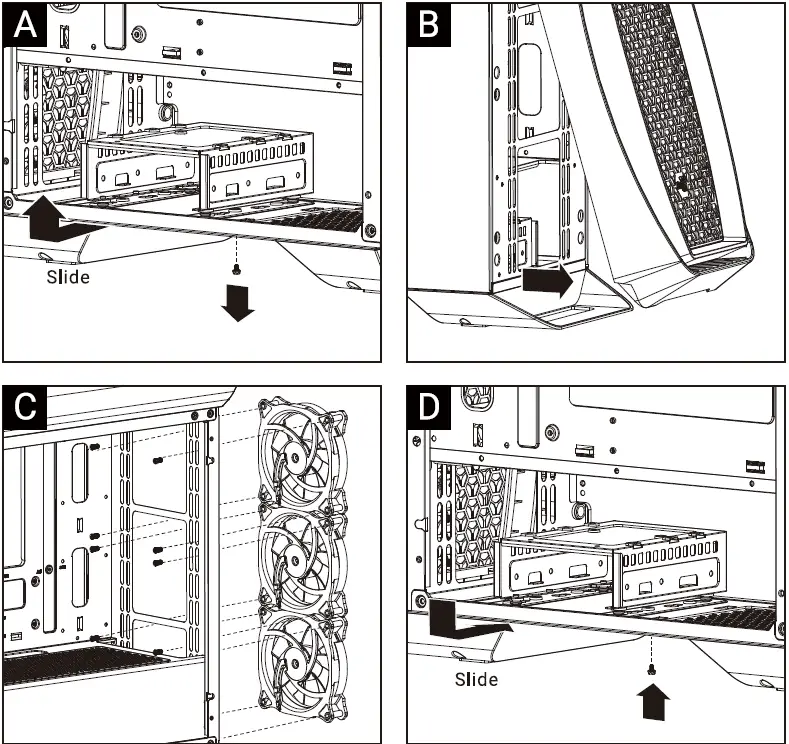 A

Slide

B

C

D

Slide