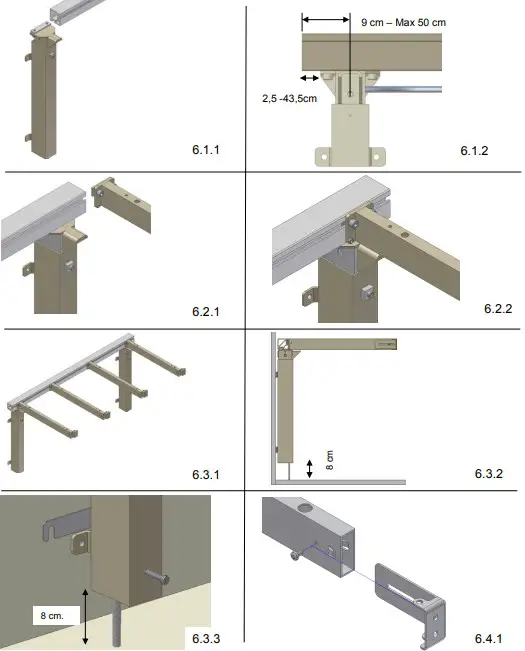 6.1.1

9 cm – Max 50 cm

2,5 -43,5cm

6.1.2

6.2.1

6.2.2

6.3.1

8 cm

6.3.2

8 cm.

6.3.3

6.4.1