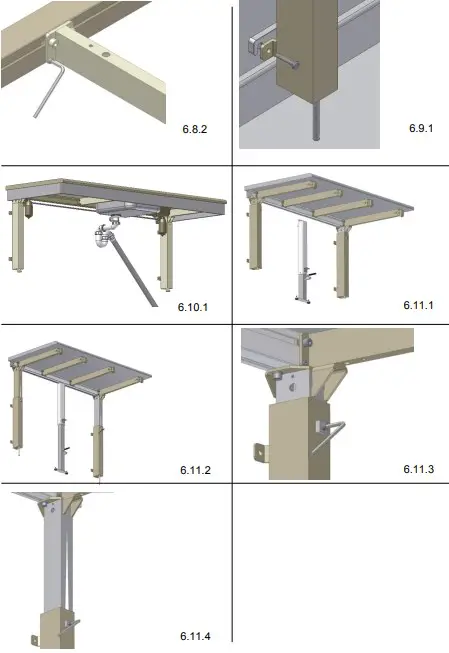 6.8.2

6.9.1

6.10.1

6.11.1

6.11.2

6.11.3

6.11.4