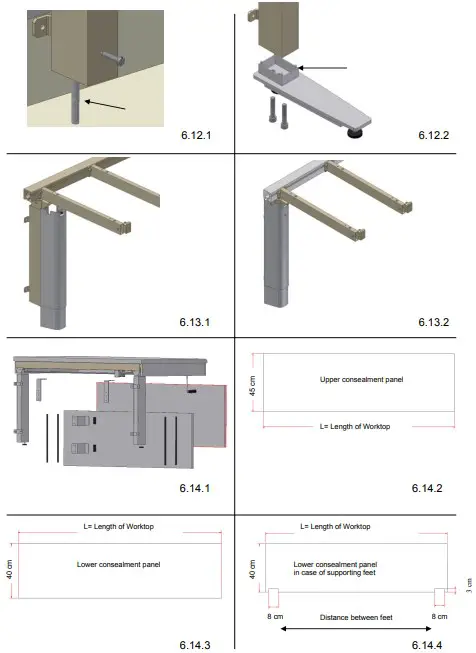 6.12.1

6.12.2

6.13.1

6.13.2

6.14.1

45 cm

Upper consealment panel

L= Length of Worktop

6.14.2

L= Length of Worktop

40 cm

Lower consealment panel

6.14.3

L= Length of Worktop

40 cm

Lower consealment panel in case of supporting feet

3 cm

8 cm

Distance between feet

8 cm

6.14.4