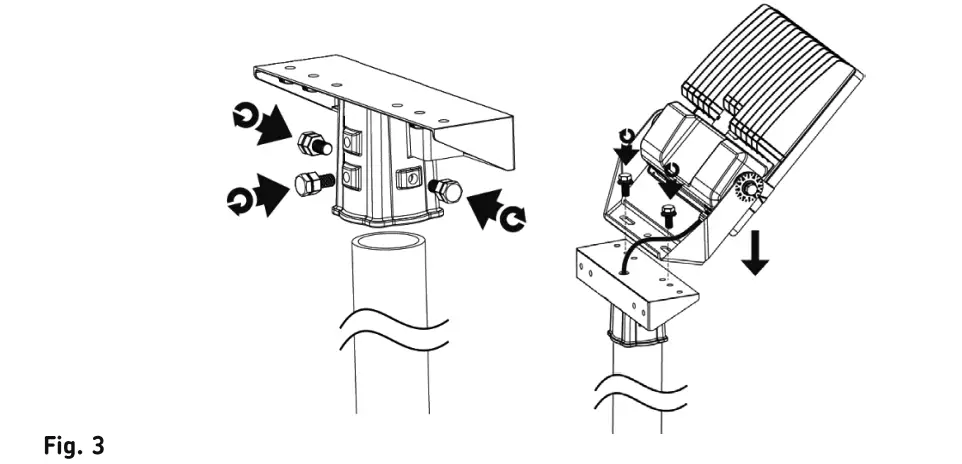 Fig. 3