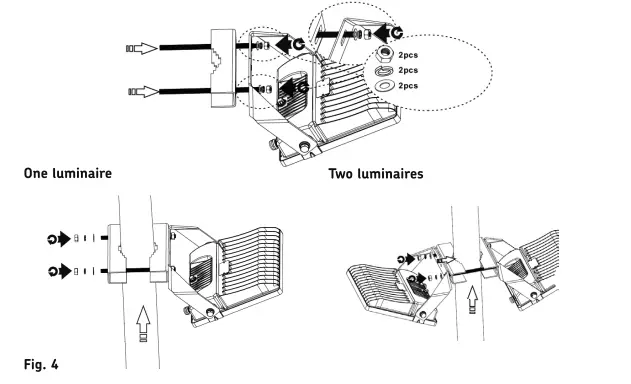 2pcs
2pcs
2pcs

One luminaire

Two luminaires

Fig. 4