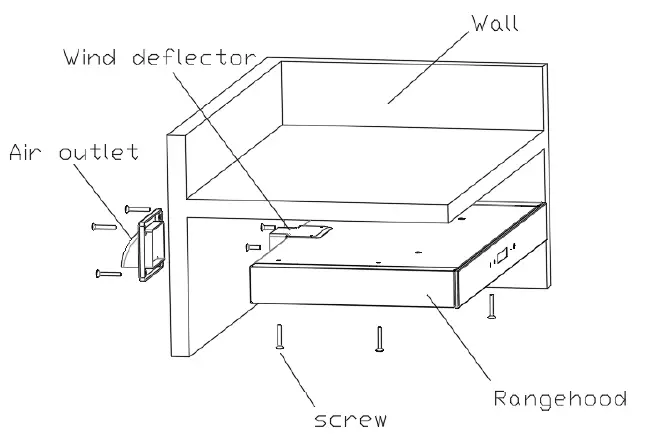 Wall

Wind deflector

Air outlet

Rangehood

screw