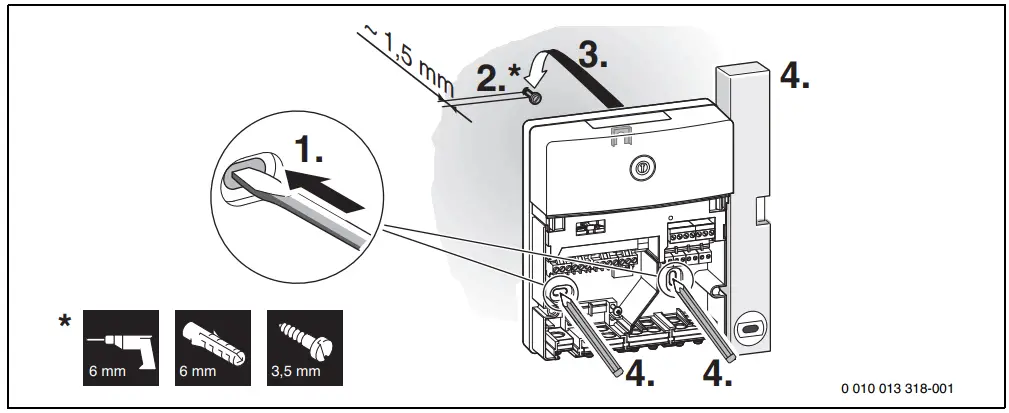 ~1,5 mm
2.*
3.
4.
1.
*
6 mm
6 mm
3,5 mm
4.
4.
0 010 013 318-001