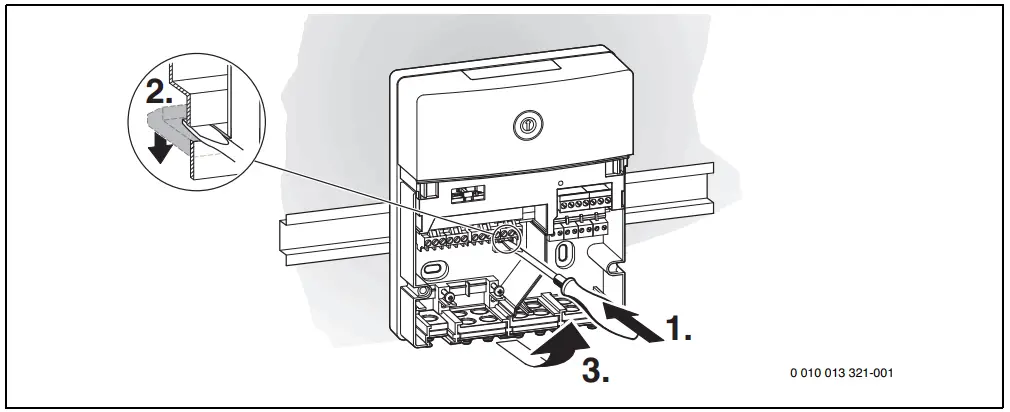 2.

1.

3.

0 010 013 321-001