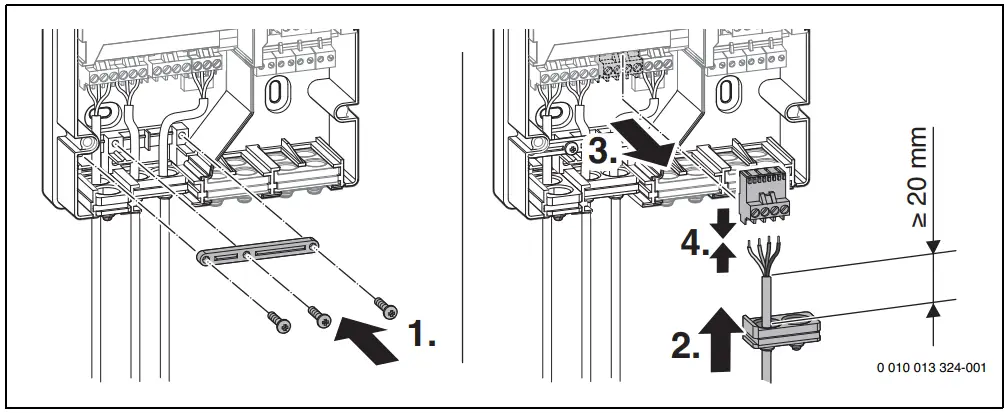 1.

3.

4.

2.

≥ 20 mm

0 010 013 324-001