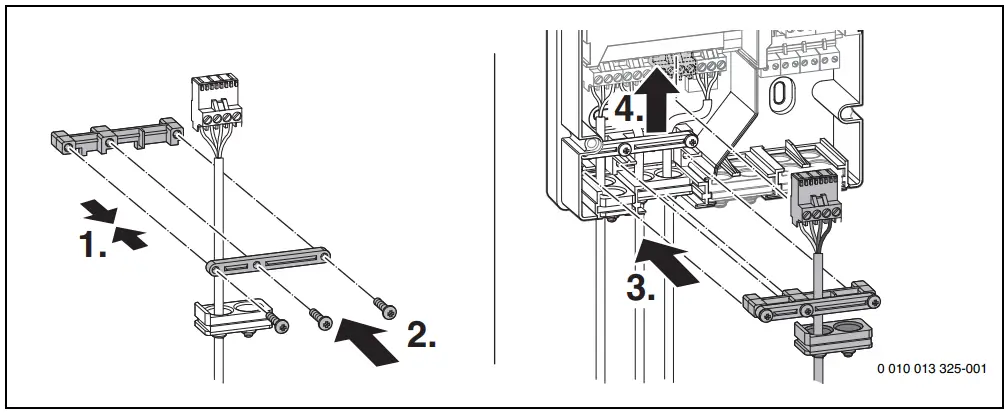 1.

2.

4.

3.

0 010 013 325-001