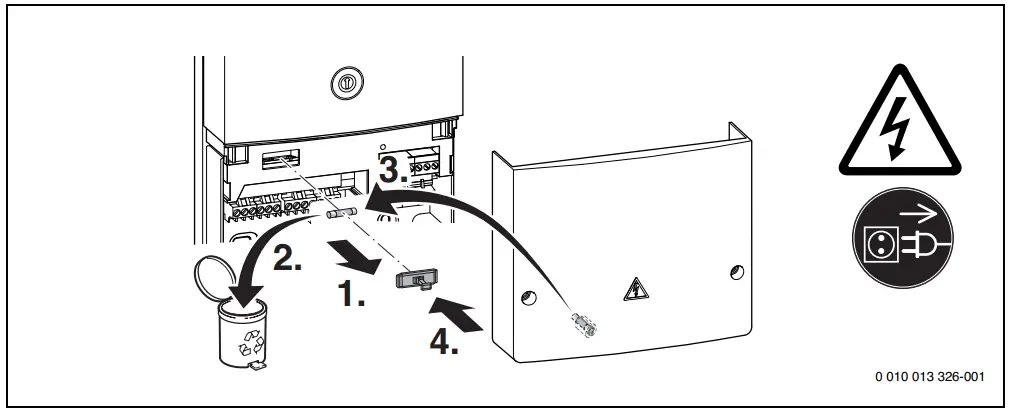 3.
2.
1.
4.
0 010 013 326-001