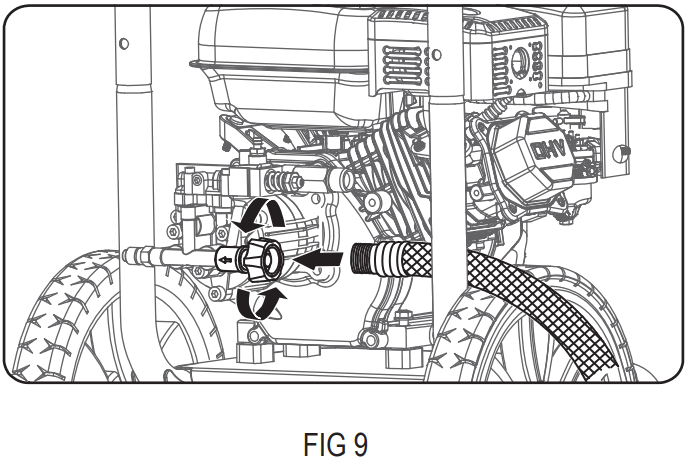 OHV

FIG 9