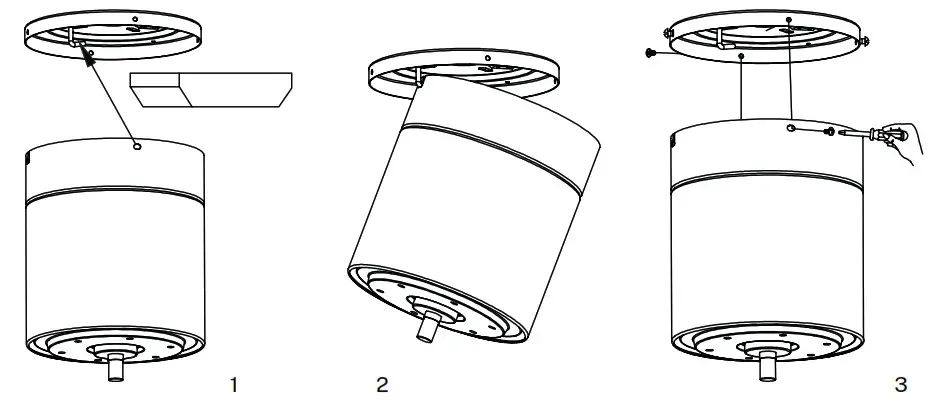 1

2

3